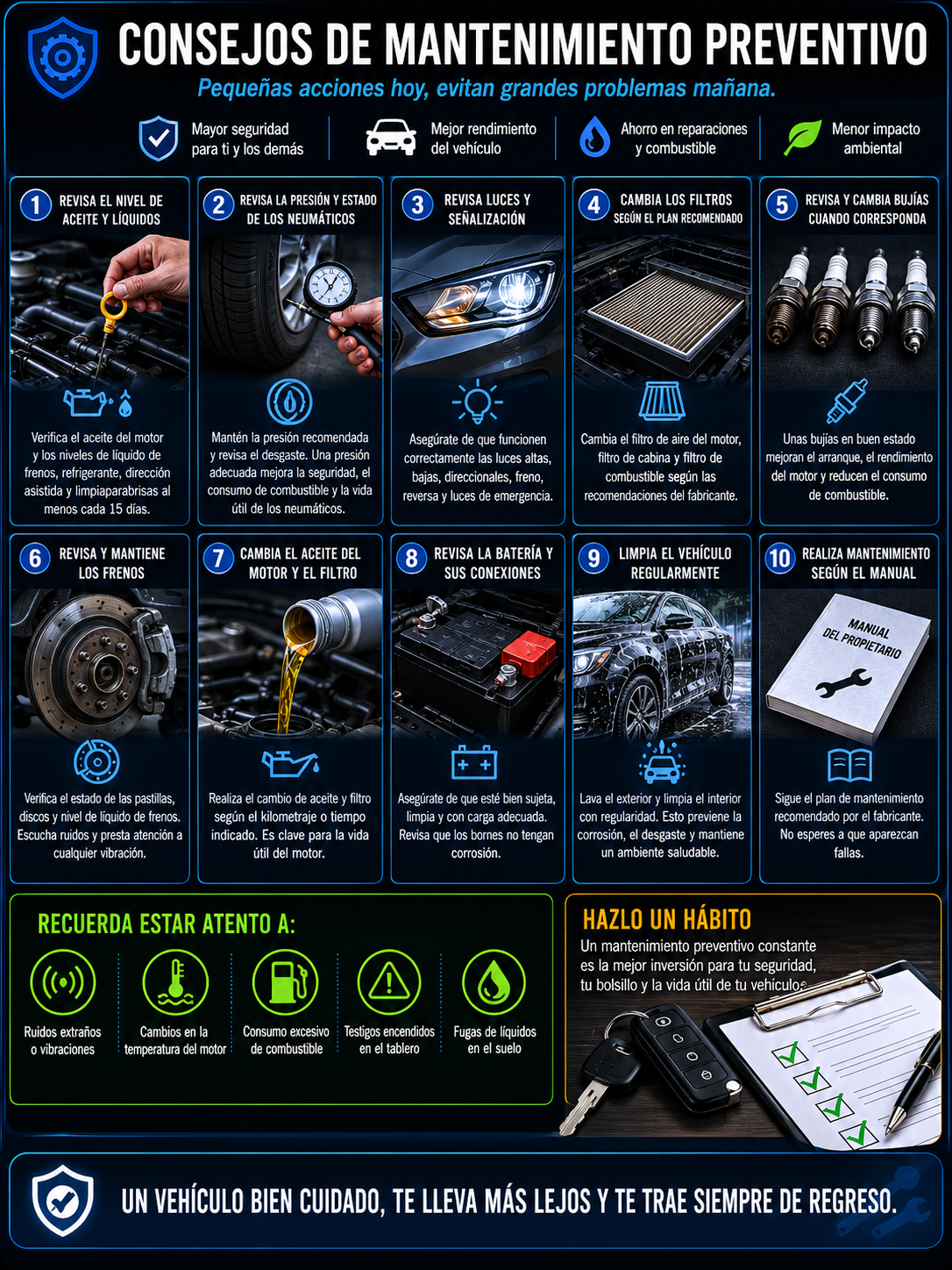 CONSEJOS DE MANTENIMIENTO PREVENTIVO

Pequeñas acciones hoy, evitan grandes problemas mañana.

Mayor seguridad para ti y los demás

Mejor rendimiento del vehículo

Ahorro en reparaciones y combustible

Menor impacto ambiental

1 REVISA EL NIVEL DE ACEITE Y LÍQUIDOS

Verifica el aceite del motor y los niveles de líquido de frenos, refrigerante, dirección asistida y limpiaparabrisas al menos cada 15 días.

2 REVISA LA PRESIÓN Y ESTADO DE LOS NEUMÁTICOS

Mantén la presión recomendada y revisa el desgaste. Una presión adecuada mejora la seguridad, el consumo de combustible y la vida útil de los neumáticos.

3 REVISA LUCES Y SEÑALIZACIÓN

Asegúrate de que funcionen correctamente las luces altas, bajas, direccionales, freno, reversa y luces de emergencia.

4 CAMBIA LOS FILTROS SEGÚN EL PLAN RECOMENDADO

Cambia el filtro de aire del motor, filtro de cabina y filtro de combustible según las recomendaciones del fabricante.

5 REVISA Y CAMBIA BUJÍAS CUANDO CORRESPONDA

Unas bujías en buen estado mejoran el arranque, el rendimiento del motor y reducen el consumo de combustible.

6 REVISA Y MANTIENE LOS FRENOS

Verifica el estado de las pastillas, discos y nivel de líquido de frenos. Escucha ruidos y presta atención a cualquier vibración.

7 CAMBIA EL ACEITE DEL MOTOR Y EL FILTRO

Realiza el cambio de aceite y filtro según el kilometraje o tiempo indicado. Es clave para la vida útil del motor.

8 REVISA LA BATERÍA Y SUS CONEXIONES

Asegúrate de que esté bien sujeta, limpia y con carga adecuada. Revisa que los bornes no tengan corrosión.

9 LIMPIA EL VEHÍCULO REGULARMENTE

Lava el exterior y limpia el interior con regularidad. Esto previene la corrosión, el desgaste y mantiene un ambiente saludable.

10 REALIZA MANTENIMIENTO SEGÚN EL MANUAL

MANUAL DEL PROPIETARIO

Sigue el plan de mantenimiento recomendado por el fabricante. No esperes a que aparezcan fallas.

RECUERDA ESTAR ATENTO A:

Ruidos extraños o vibraciones

Cambios en la temperatura del motor

Consumo excesivo de combustible

Testigos encendidos en el tablero

Fugas de líquidos en el suelo

HAZLO UN HÁBITO

Un mantenimiento preventivo constante es la mejor inversión para tu seguridad, tu bolsillo y la vida útil de tu vehículo.

UN VEHÍCULO BIEN CUIDADO, TE LLEVA MÁS LEJOS Y TE TRAE SIEMPRE DE REGRESO.